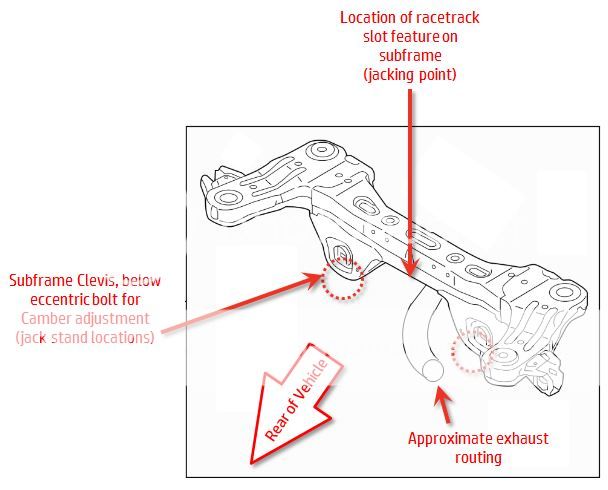 Location of racetrack slot feature on subframe (jacking point)

Subframe Clevis, below eccentric bolt for Camber adjustment (jack stand locations)

Rear of Vehicle

Approximate exhaust routing