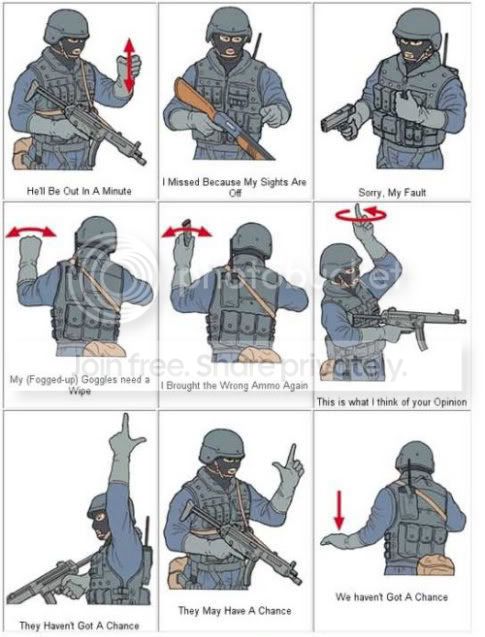 He'll Be Out In A Minute

I Missed Because My Sights Are Off

Sorry, My Fault

My (Fogged-up) Goggles need a Wipe

I Brought the Wrong Ammo Again

This is what I think of your Opinion

They Haven't Got A Chance

They May Have A Chance

We haven't Got A Chance

photobucket
Join free. Share privately.