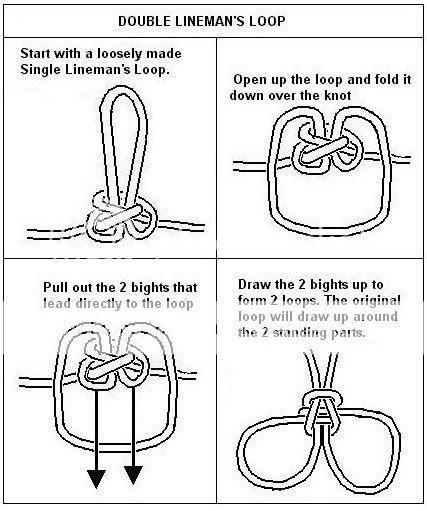 DOUBLE LINEMAN'S LOOP

Start with a loosely made Single Lineman's Loop.

Open up the loop and fold it down over the knot

Pull out the 2 bights that lead directly to the loop

Draw the 2 bights up to form 2 loops. The original loop will draw up around the 2 standing parts.