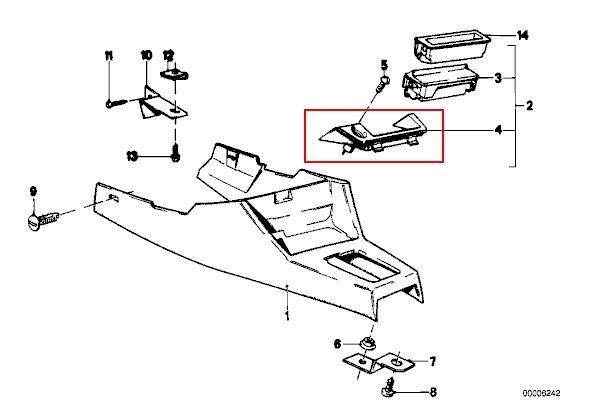 14
11
10
12
5
3
2
4
13
9
1
6
7
8
00006242