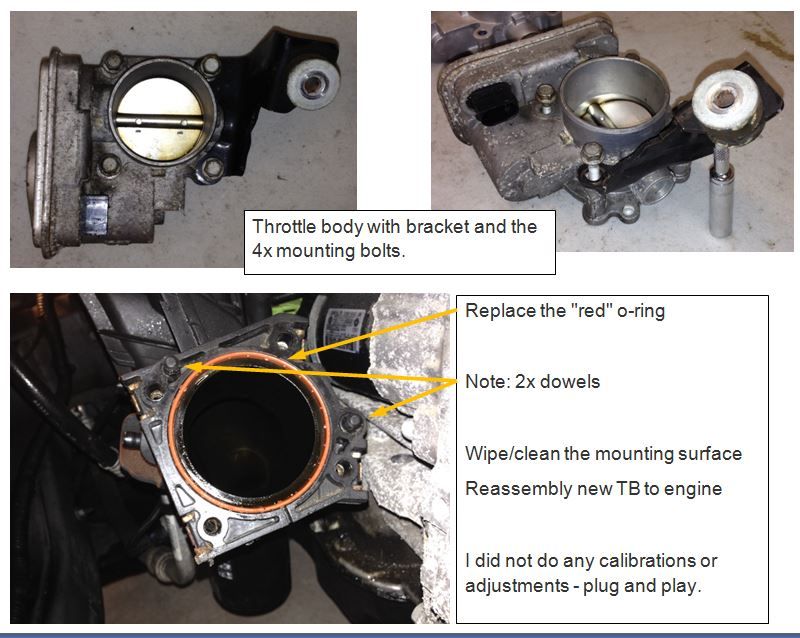 Throttle body with bracket and the 4x mounting bolts.

Replace the "red" o-ring

Note: 2x dowels

Wipe/clean the mounting surface

Reassembly new TB to engine

I did not do any calibrations or adjustments - plug and play.