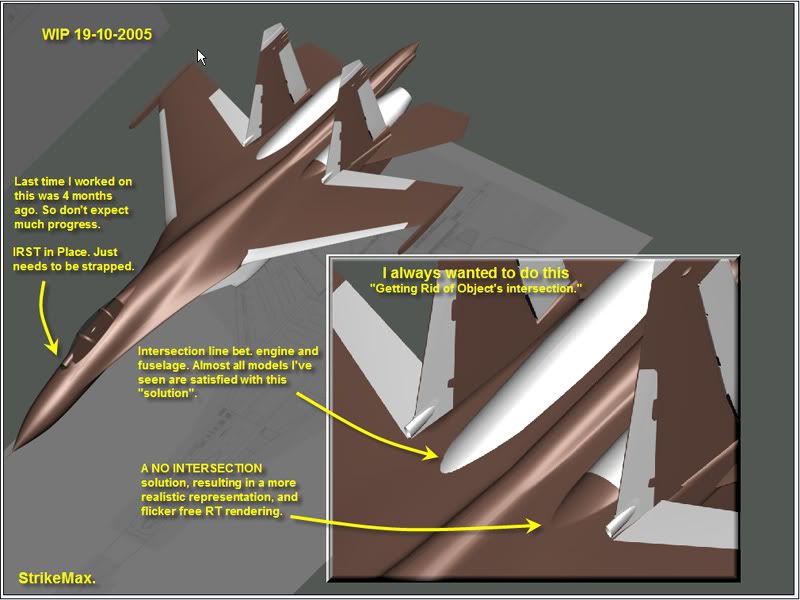 WIP 19-10-2005

Last time I worked on this was 4 months ago. So don't expect much progress.

IRST in Place. Just needs to be strapped.

I always wanted to do this
"Getting Rid of Object's intersection."

Intersection line bet. engine and fuselage. Almost all models I've seen are satisfied with this "solution".

A NO INTERSECTION solution, resulting in a more realistic representation, and flicker free RT rendering.

StrikeMax.