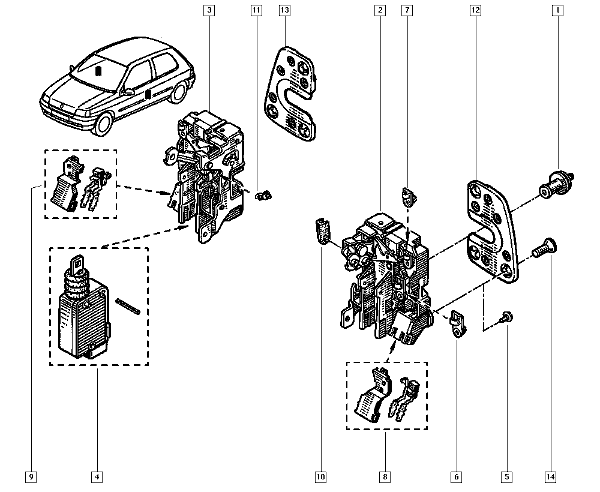 3
11
13
2
7
12
1
9
4
10
8
6
5
14