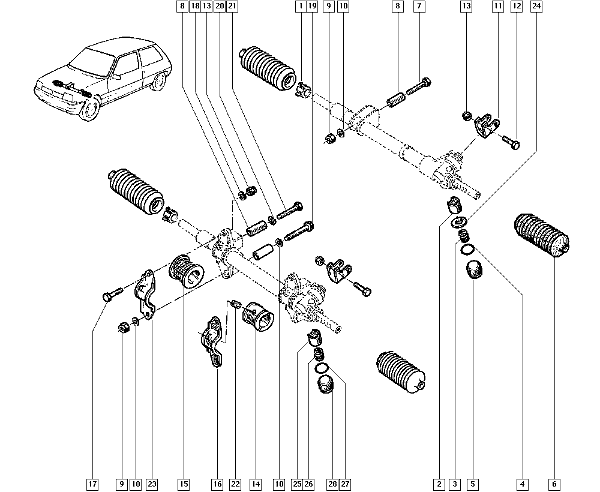 8 18 13 20 21 1 19 9 10 8 7 13 11 12 24

17 9 10 23 15 16 22 14 10 25 26 28 27 2 3 5 4 6