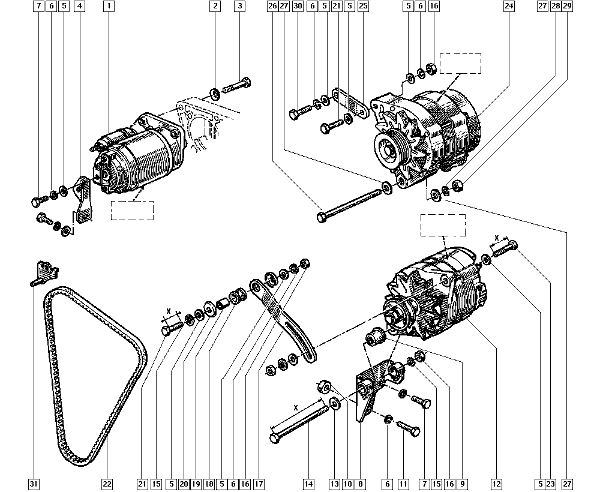 7 6 5 4 1 2 3 26 27 30 6 5 21 5 25 5 6 16 24 27 28 29

X

X

X

31 22 21 15 5 20 19 18 5 6 16 17 14 13 10 8 6 11 7 15 16 9 12 5 23 27