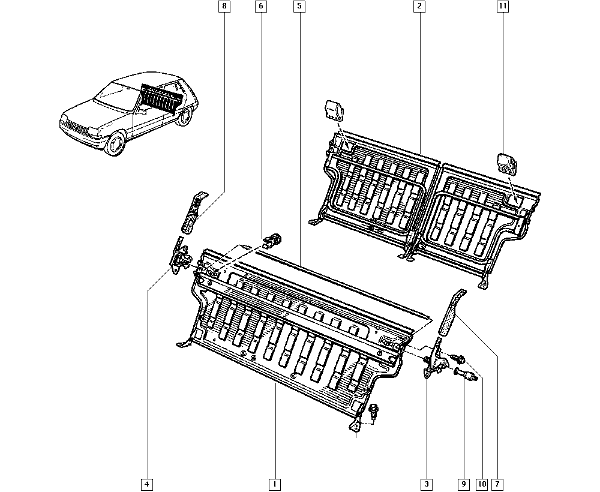 8
6
5
2
11
4
1
3
9
10
7