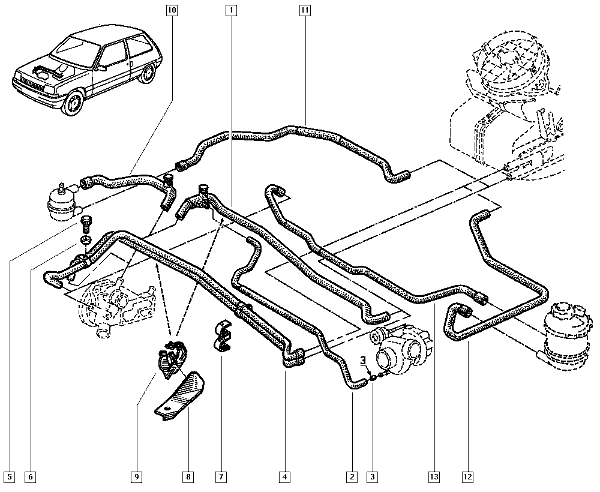 10
1
11
3
5
6
9
8
7
4
2
3
13
12