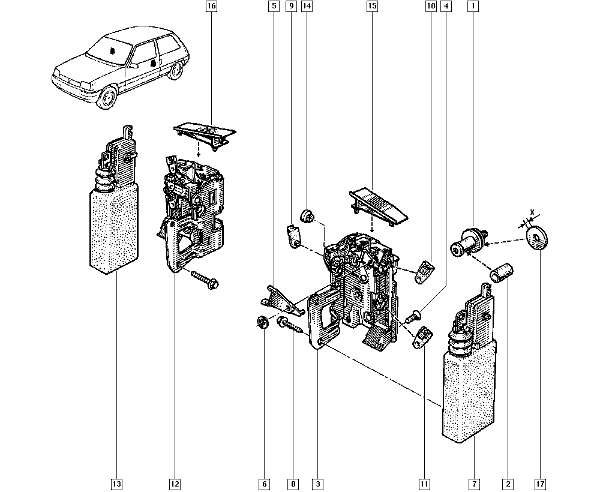 16
5
9
14
15
10
4
1
X
13
12
6
8
3
11
7
2
17