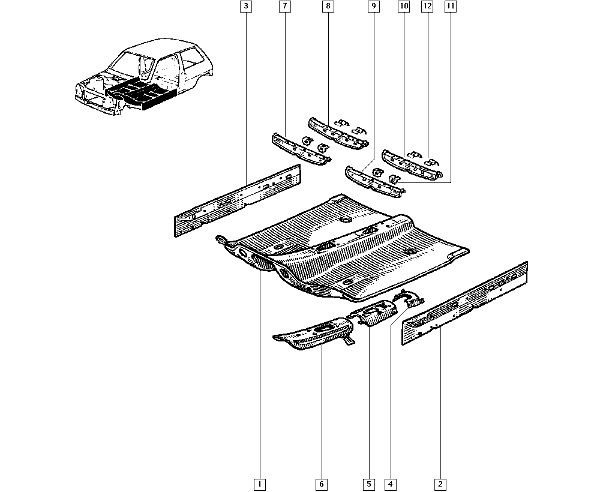 3
7
8
9
10
12
11
1
6
5
4
2