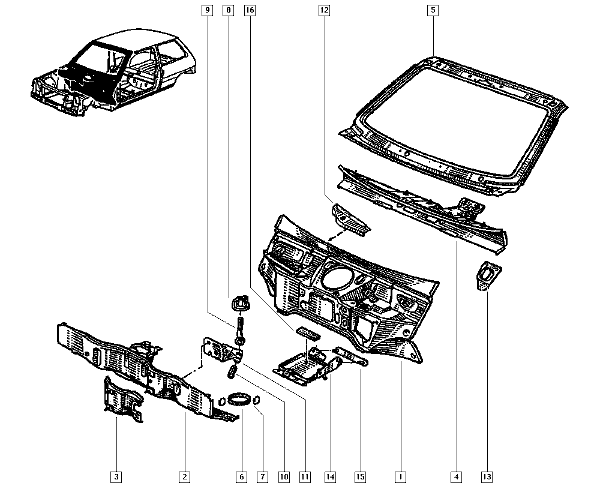 9
8
16
12
5
3
2
6
7
10
11
14
15
1
4
13