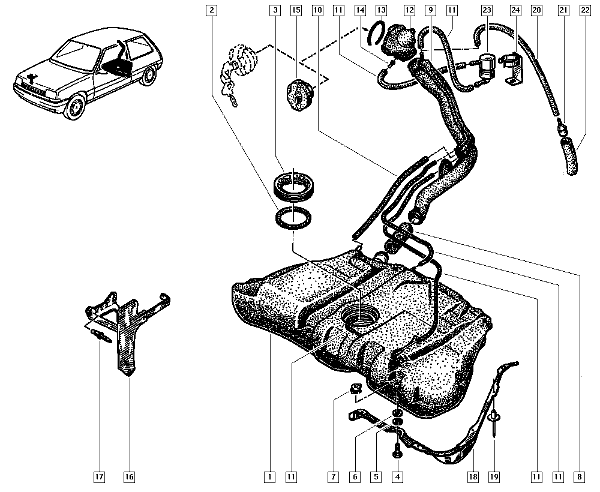 2 3 15 10 11 14 13 12 9 11 23 24 20 21 22

17 16 1 11 7 6 5 4 18 19 11 11 8