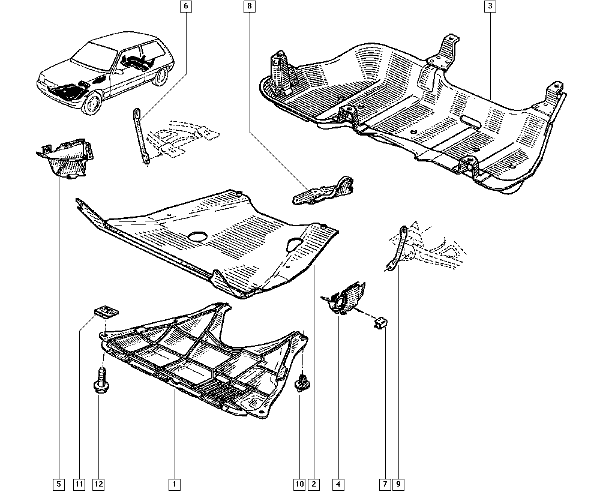 6
8
3
5
11
12
1
10
2
4
7
9