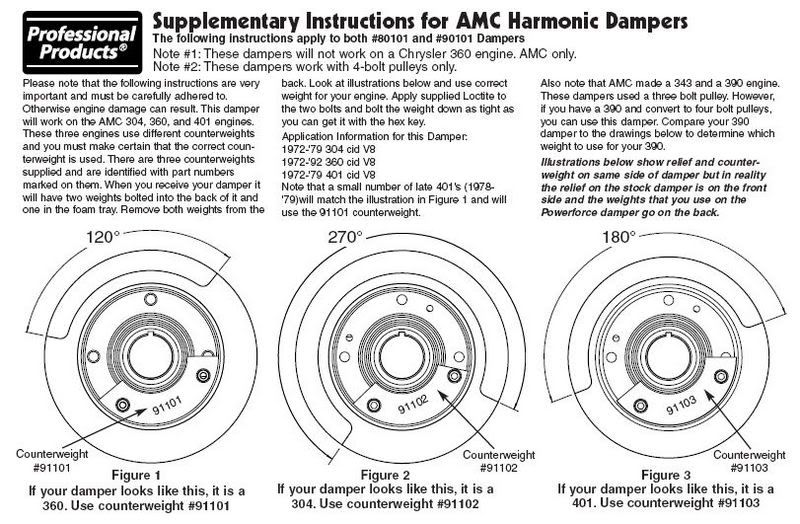 Professional Products®

Supplementary Instructions for AMC Harmonic Dampers
The following instructions apply to both #80101 and #90101 Dampers
Note #1: These dampers will not work on a Chrysler 360 engine. AMC only.
Note #2: These dampers work with 4-bolt pulleys only.

Please note that the following instructions are very important and must be carefully adhered to. Otherwise engine damage can result. This damper will work on the AMC 304, 360, and 401 engines. These three engines use different counterweights and you must make certain that the correct counterweight is used. There are three counterweights supplied and are identified with part numbers marked on them. When you receive your damper it will have two weights bolted into the back of it and one in the foam tray. Remove both weights from the back. Look at illustrations below and use correct weight for your engine. Apply supplied Loctite to the two bolts and bolt the weight down as tight as you can get it with the hex key.

Application Information for this Damper:
1972-'79 304 cid V8
1972-'92 360 cid V8
1972-'79 401 cid V8
Note that a small number of late 401's (1978-'79)will match the illustration in Figure 1 and will use the 91101 counterweight.

Also note that AMC made a 343 and a 390 engine. These dampers used a three bolt pulley. However, if you have a 390 and convert to four bolt pulleys, you can use this damper. Compare your 390 damper to the drawings below to determine which weight to use for your 390.

Illustrations below show relief and counterweight on same side of damper but in reality the relief on the stock damper is on the front side and the weights that you use on the Powerforce damper go on the back.

120°
91101
Counterweight #91101
Figure 1
If your damper looks like this, it is a 360. Use counterweight #91101

270°
91102
Counterweight #91102
Figure 2
If your damper looks like this, it is a 304. Use counterweight #91102

180°
91103
Counterweight #91103
Figure 3
If your damper looks like this, it is a 401. Use counterweight #91103