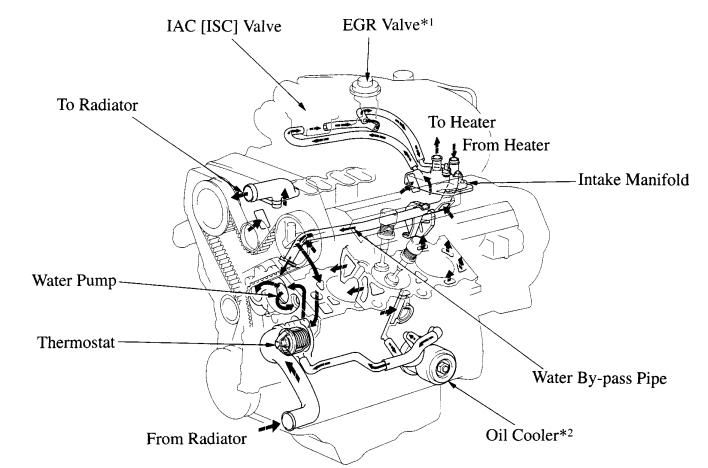 IAC [ISC] Valve

EGR Valve*1

To Radiator

To Heater

From Heater

Intake Manifold

Water Pump

Thermostat

Water By-pass Pipe

From Radiator

Oil Cooler*2