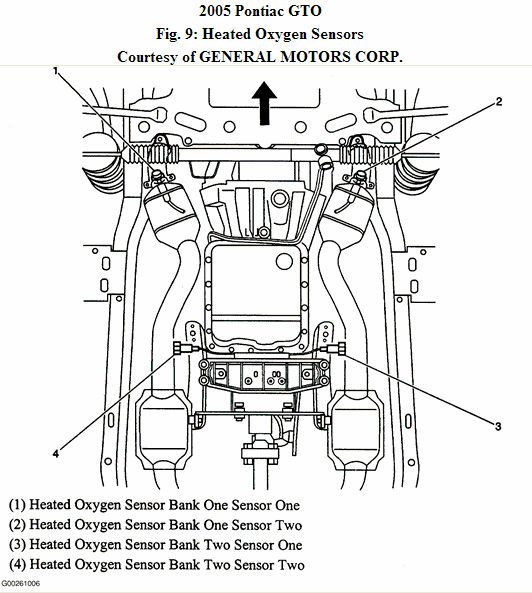 2005 Pontiac GTO
Fig. 9: Heated Oxygen Sensors
Courtesy of GENERAL MOTORS CORP.

1
2
3
4

(1) Heated Oxygen Sensor Bank One Sensor One
(2) Heated Oxygen Sensor Bank One Sensor Two
(3) Heated Oxygen Sensor Bank Two Sensor One
(4) Heated Oxygen Sensor Bank Two Sensor Two

G00261006