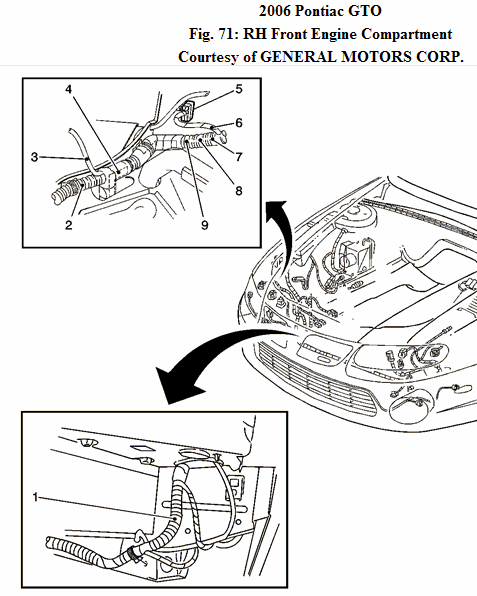 2006 Pontiac GTO
Fig. 71: RH Front Engine Compartment
Courtesy of GENERAL MOTORS CORP.

4
5
6
3
7
8
2
9

1