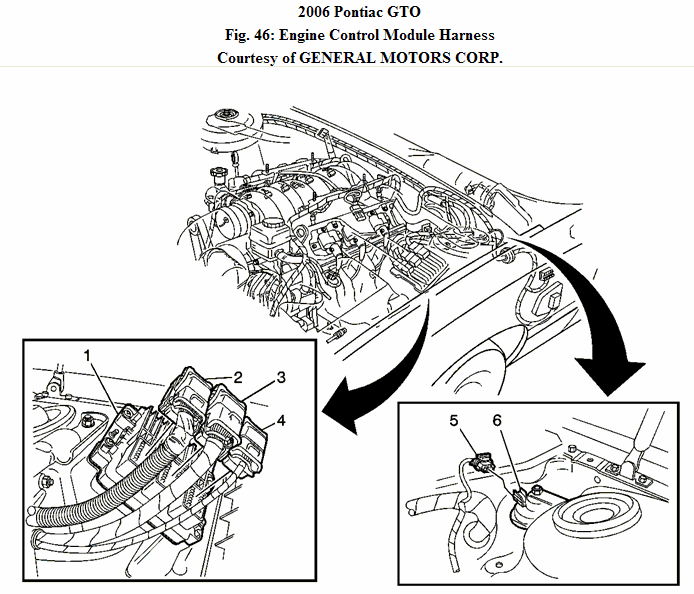 2006 Pontiac GTO
Fig. 46: Engine Control Module Harness
Courtesy of GENERAL MOTORS CORP.

1
2
3
4
5
6