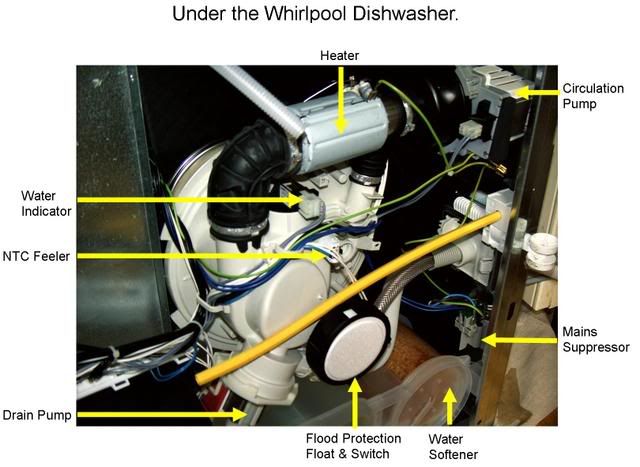 Under the Whirlpool Dishwasher.

Heater

Circulation Pump

Water Indicator

NTC Feeler

Mains Suppressor

Drain Pump

Flood Protection Float & Switch

Water Softener